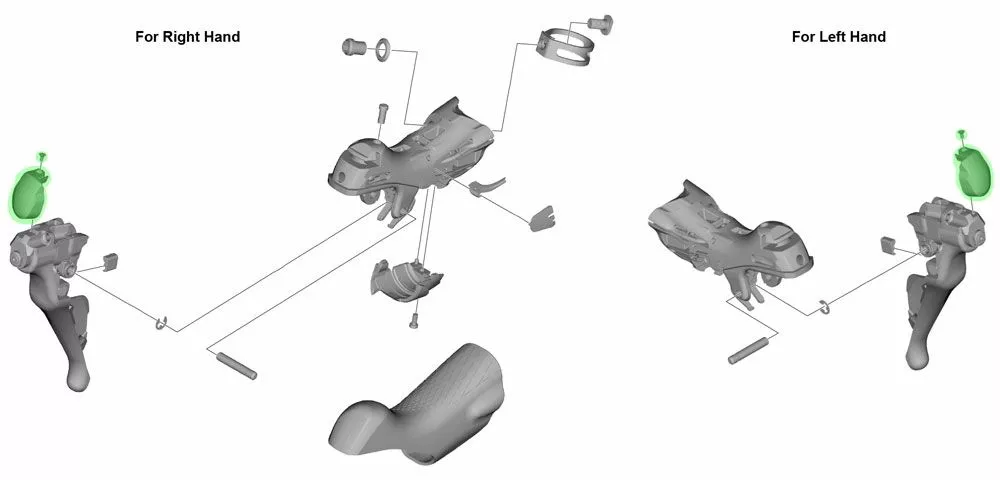 For Right Hand

For Left Hand